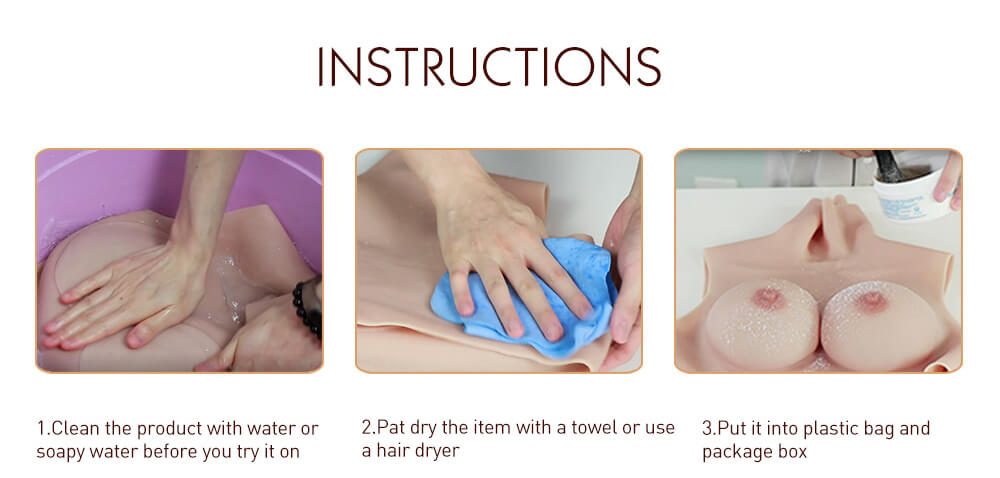 INSTRUCTIONS

1.Clean the product with water or soapy water before you try it on

2.Pat dry the item with a towel or use a hair dryer

3.Put it into plastic bag and package box