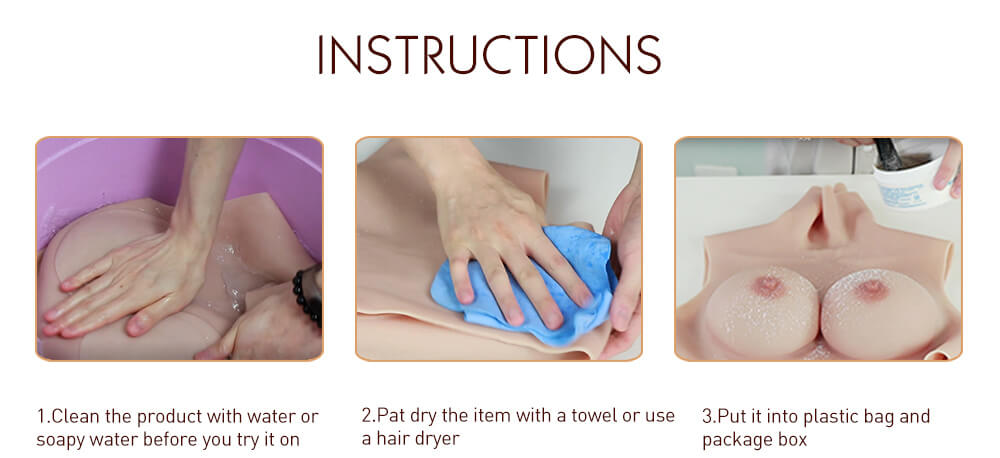 INSTRUCTIONS

1.Clean the product with water or soapy water before you try it on

2.Pat dry the item with a towel or use a hair dryer

3.Put it into plastic bag and package box