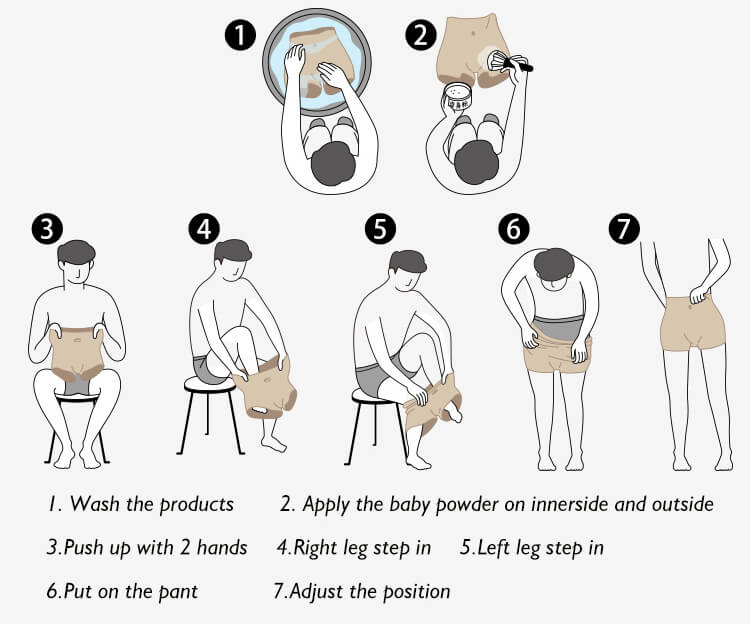 1
2
3
4
5
6
7

1. Wash the products 2. Apply the baby powder on innerside and outside

3.Push up with 2 hands 4.Right leg step in 5.Left leg step in

6.Put on the pant 7.Adjust the position