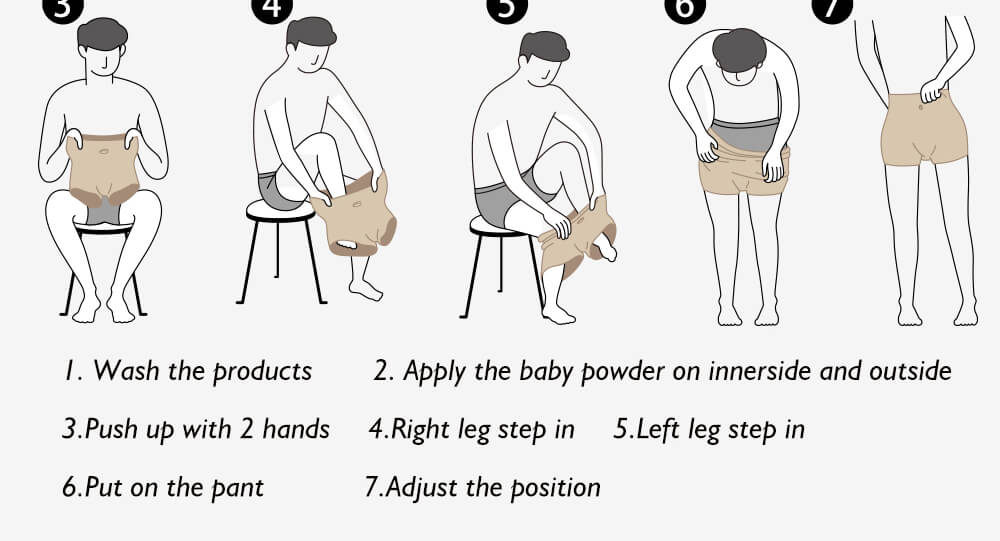 3

4

5

6

7

1. Wash the products 2. Apply the baby powder on innerside and outside

3.Push up with 2 hands 4.Right leg step in 5.Left leg step in

6.Put on the pant 7.Adjust the position