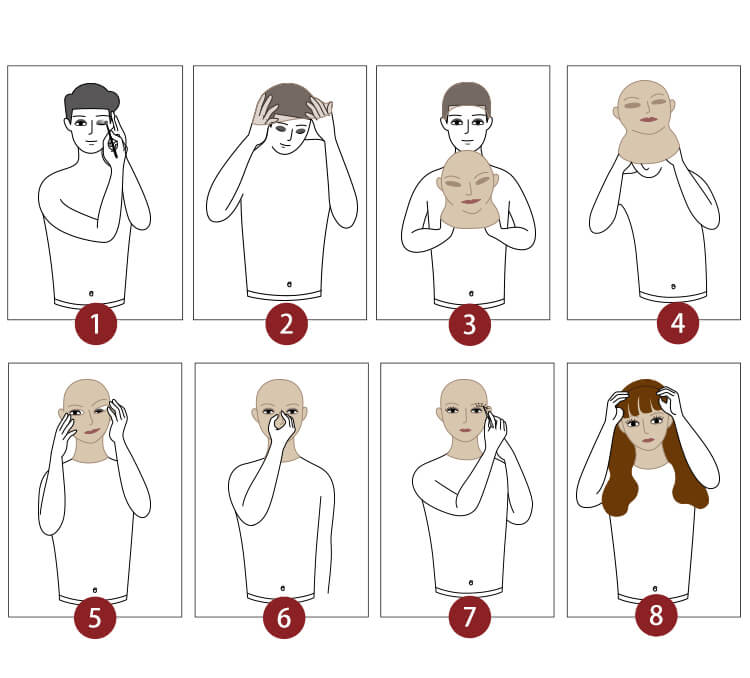 1
2
3
4
5
6
7
8